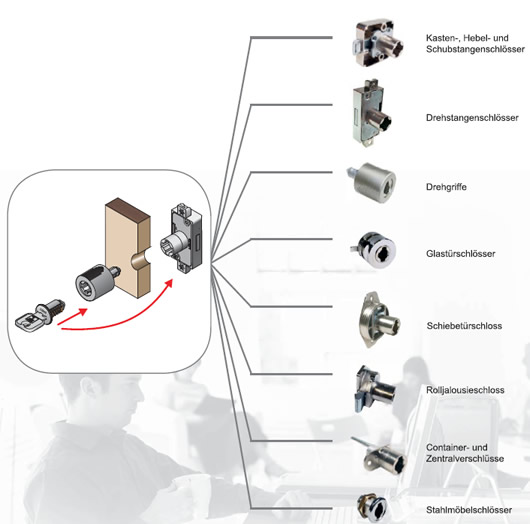 Kasten-, Hebel- und Schubstangenschlösser

Drehstangenschlösser

Drehgriffe

Glastürschlösser

Schiebetürschloss

Rolljalousieschloss

Container- und Zentralverschlüsse

Stahlmöbelschlösser